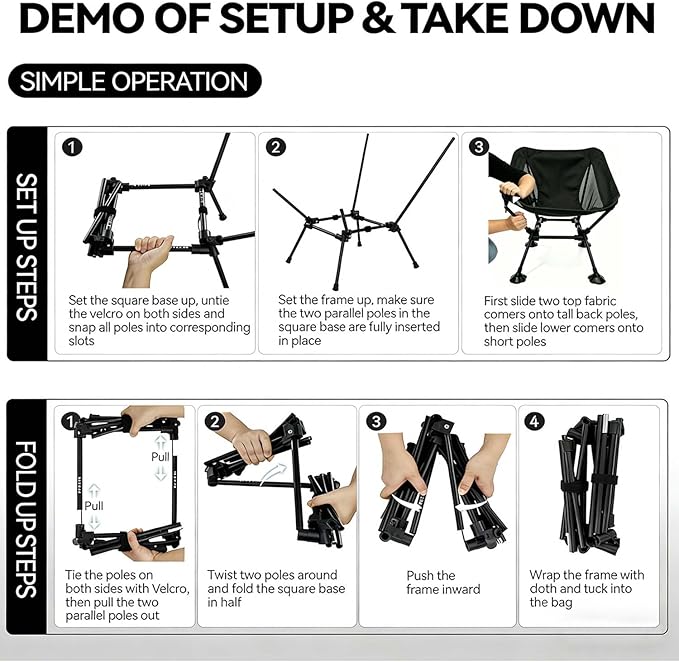 DEMO OF SETUP & TAKE DOWN

SIMPLE OPERATION

SET UP STEPS

1
Set the square base up, untie the velcro on both sides and snap all poles into corresponding slots

2
Set the frame up, make sure the two parallel poles in the square base are fully inserted in place

3
First slide two top fabric comers onto tall back poles, then slide lower comers onto short poles

FOLD UP STEPS

1
Pull
Pull
Tie the poles on both sides with Velcro, then pull the two parallel poles out

2
Twist two poles around and fold the square base in half

3
Push the frame inward

4
Wrap the frame with doth and tuck into the bag