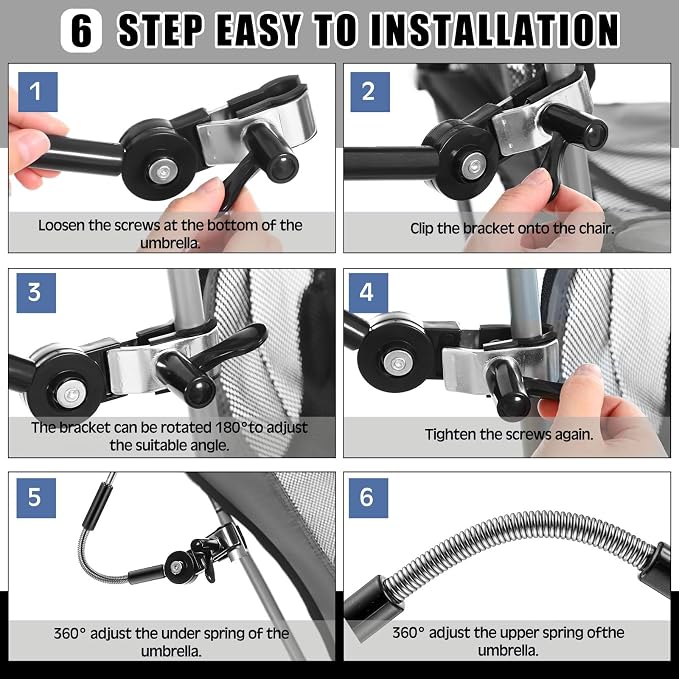 6 STEP EASY TO INSTALLATION

1

Loosen the screws at the bottom of the umbrella.

2

Clip the bracket onto the chair.

3

The bracket can be rotated 180°to adjust the suitable angle.

4

Tighten the screws again.

5

360° adjust the under spring of the umbrella.

6

360° adjust the upper spring ofthe umbrella.