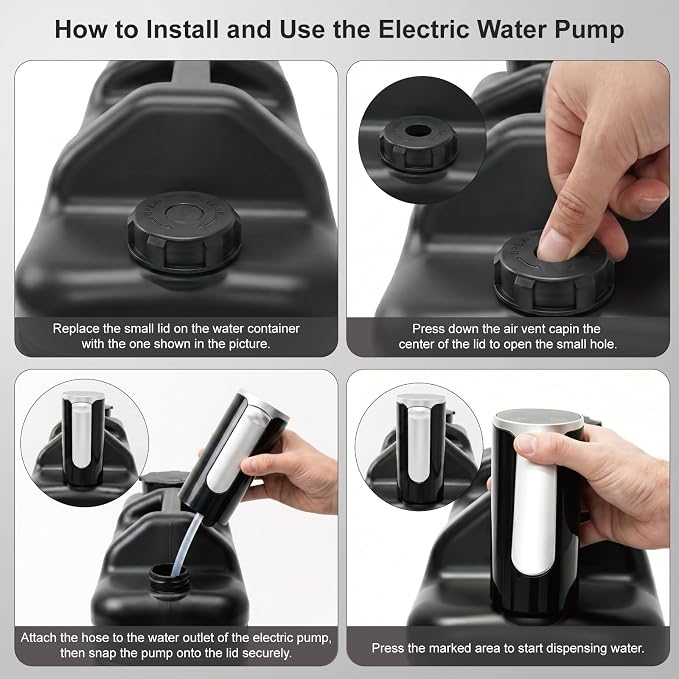 How to Install and Use the Electric Water Pump

Replace the small lid on the water container with the one shown in the picture.

Press down the air vent capin the center of the lid to open the small hole.

Attach the hose to the water outlet of the electric pump, then snap the pump onto the lid securely.

Press the marked area to start dispensing water.