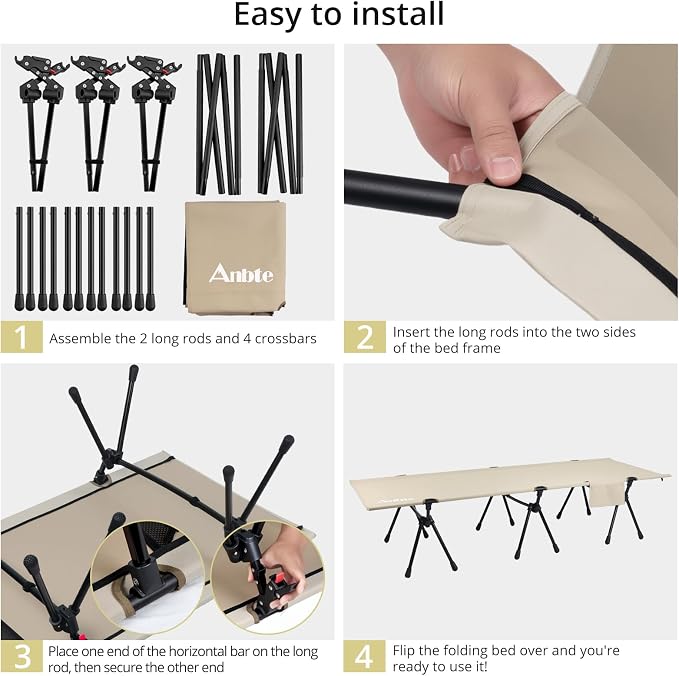 Easy to install

Anbte

1 Assemble the 2 long rods and 4 crossbars

2 Insert the long rods into the two sides of the bed frame

3 Place one end of the horizontal bar on the long rod, then secure the other end

4 Flip the folding bed over and you're ready to use it!