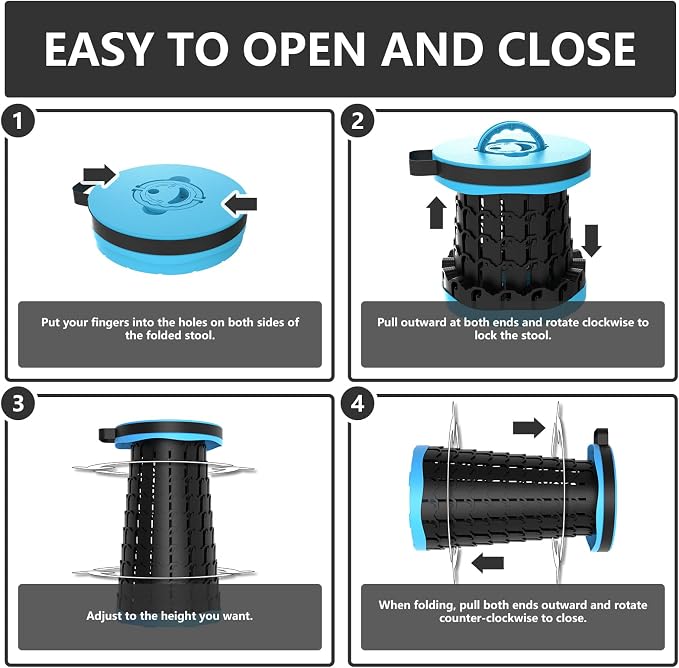 EASY TO OPEN AND CLOSE

1

Put your fingers into the holes on both sides of the folded stool.

2

Pull outward at both ends and rotate clockwise to lock the stool.

3

Adjust to the height you want.

4

When folding, pull both ends outward and rotate counter-clockwise to close.