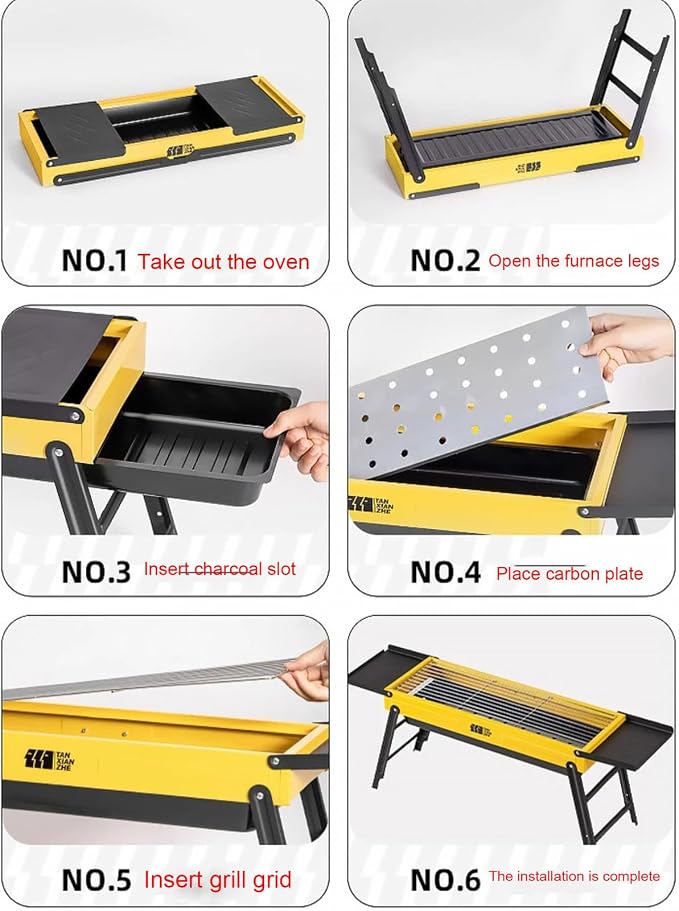 NO.1 Take out the oven

NO.2 Open the furnace legs

NO.3 Insert charcoal slot

TAN XIAN ZHE

NO.4 Place carbon plate

TAN XIAN ZHE

NO.5 Insert grill grid

NO.6 The installation is complete