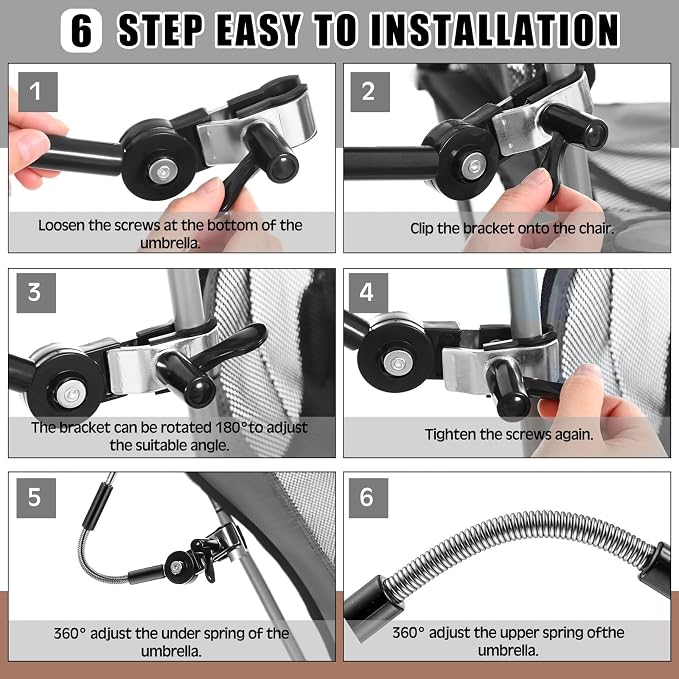 6 STEP EASY TO INSTALLATION

1

Loosen the screws at the bottom of the umbrella.

2

Clip the bracket onto the chair.

3

The bracket can be rotated 180°to adjust the suitable angle.

4

Tighten the screws again.

5

360° adjust the under spring of the umbrella.

6

360° adjust the upper spring ofthe umbrella.