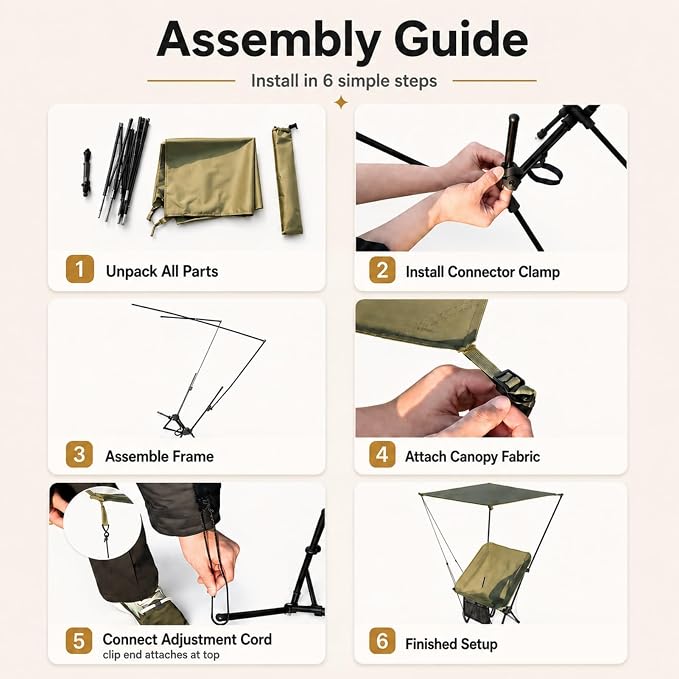 Assembly Guide

Install in 6 simple steps

1 Unpack All Parts

2 Install Connector Clamp

3 Assemble Frame

4 Attach Canopy Fabric

5 Connect Adjustment Cord
clip end attaches at top

6 Finished Setup