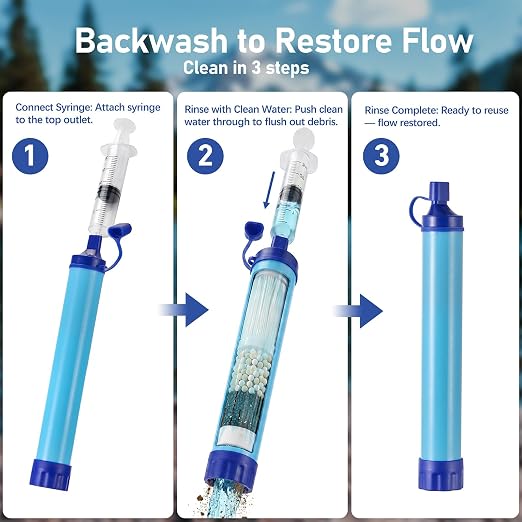 Backwash to Restore Flow
Clean in 3 steps

Connect Syringe: Attach syringe to the top outlet.

1

Rinse with Clean Water: Push clean water through to flush out debris.

2

Rinse Complete: Ready to reuse — flow restored.

3