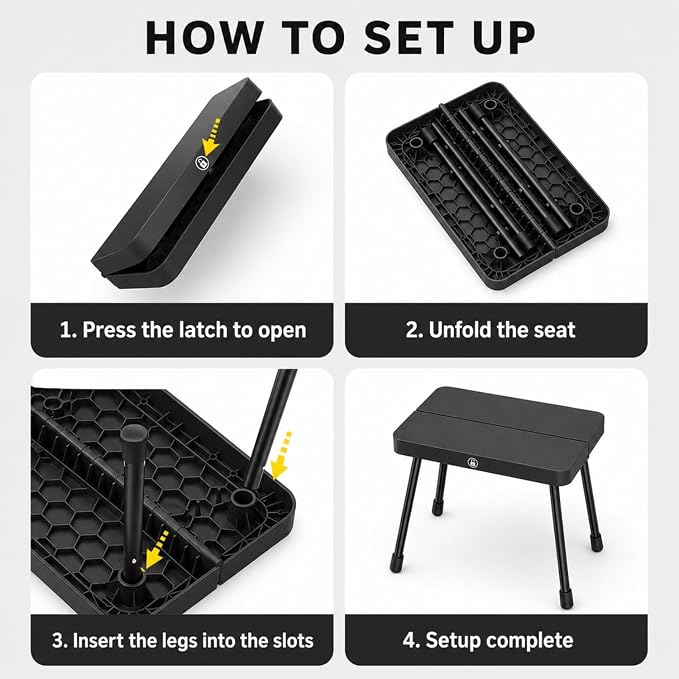 HOW TO SET UP

1. Press the latch to open

2. Unfold the seat

3. Insert the legs into the slots

4. Setup complete