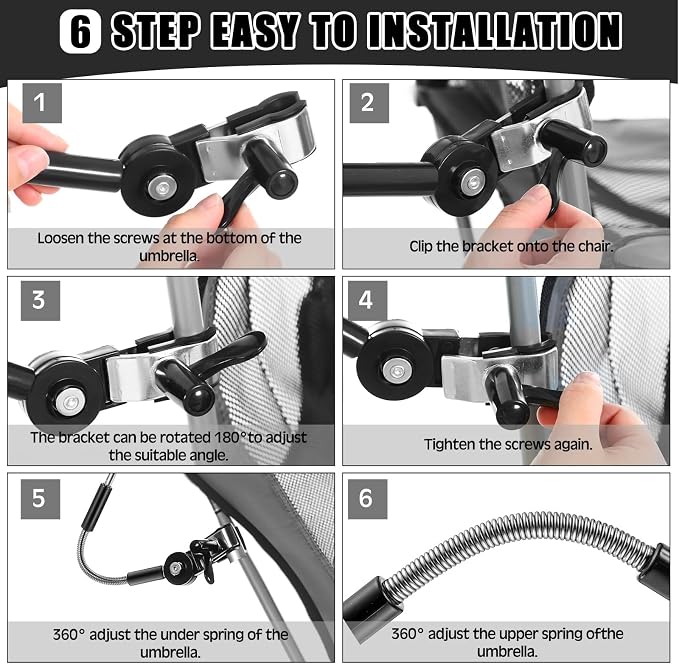 6 STEP EASY TO INSTALLATION

1

Loosen the screws at the bottom of the umbrella.

2

Clip the bracket onto the chair.

3

The bracket can be rotated 180°to adjust the suitable angle.

4

Tighten the screws again.

5

360° adjust the under spring of the umbrella.

6

360° adjust the upper spring ofthe umbrella.