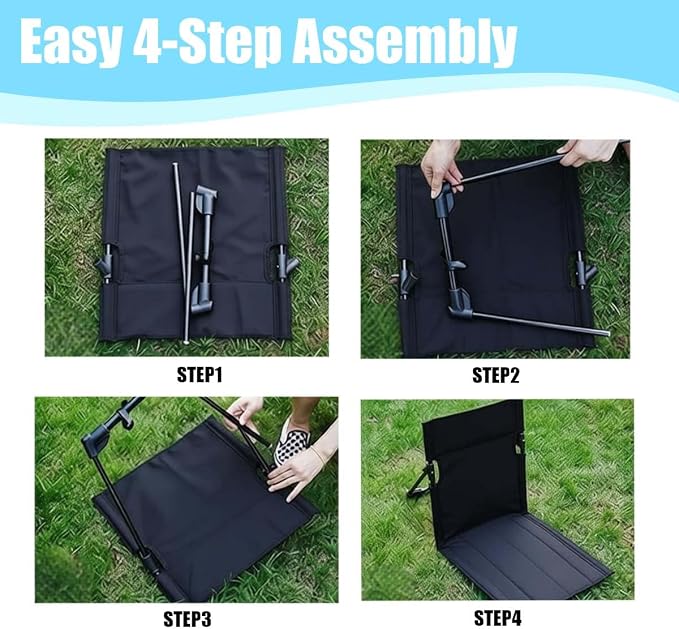 Easy 4-Step Assembly

STEP1

STEP2

STEP3

STEP4