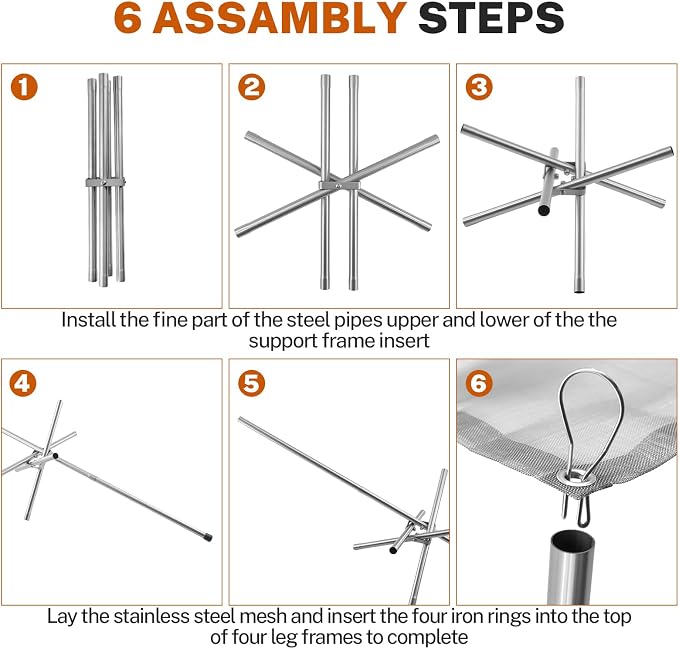 6 ASSAMBLY STEPS

1

2

3

Install the fine part of the steel pipes upper and lower of the the support frame insert

4

5

6

Lay the stainless steel mesh and insert the four iron rings into the top of four leg frames to complete