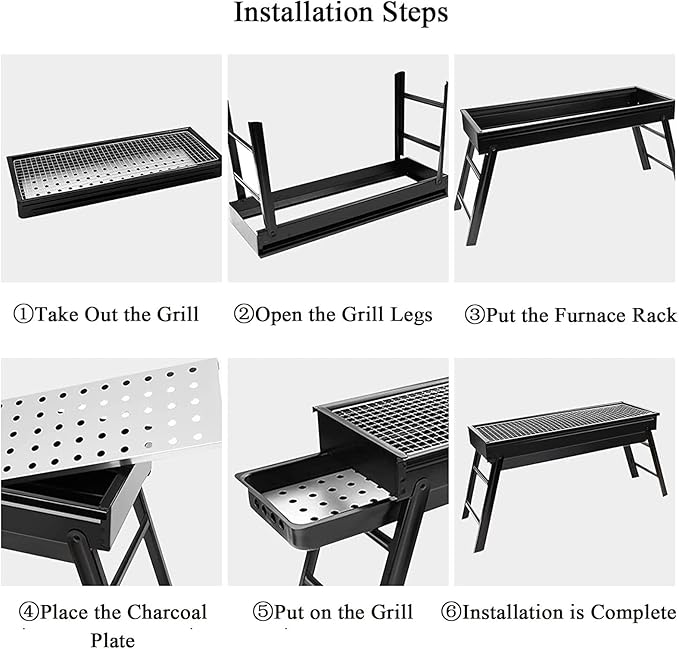 Installation Steps

①Take Out the Grill

②Open the Grill Legs

③Put the Furnace Rack

④Place the Charcoal Plate

⑤Put on the Grill

⑥Installation is Complete