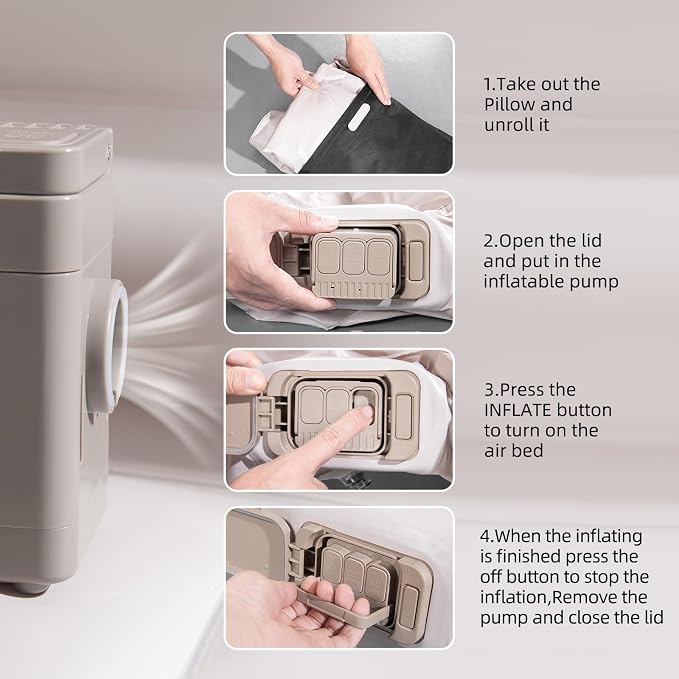 1.Take out the Pillow and unroll it

2.Open the lid and put in the inflatable pump

3.Press the INFLATE button to turn on the air bed

4.When the inflating is finished press the off button to stop the inflation,Remove the pump and close the lid