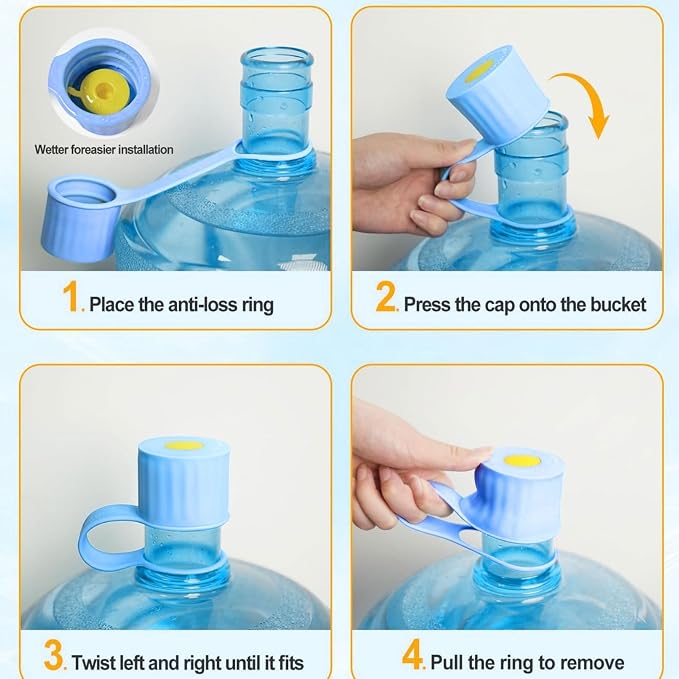 Wetter foreasier installation

1. Place the anti-loss ring

2. Press the cap onto the bucket

3. Twist left and right until it fits

4. Pull the ring to remove