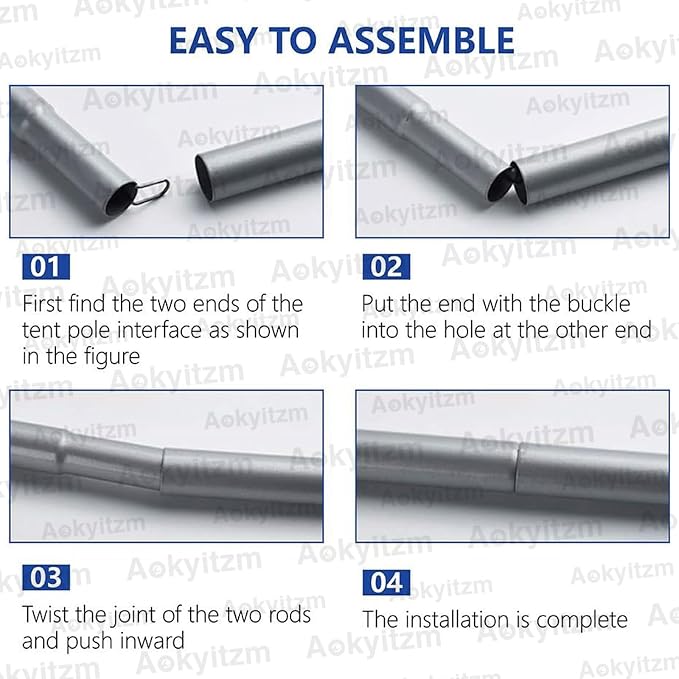 EASY TO ASSEMBLE

01

First find the two ends of the tent pole interface as shown in the figure

02

Put the end with the buckle into the hole at the other end

03

Twist the joint of the two rods and push inward

04

The installation is complete

Aokyitzm