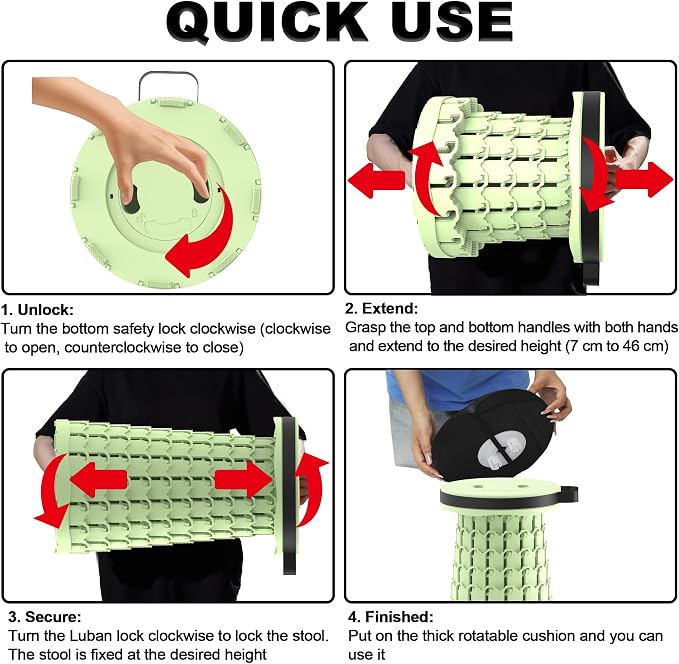 QUICK USE

1. Unlock:
Turn the bottom safety lock clockwise (clockwise to open, counterclockwise to close)

2. Extend:
Grasp the top and bottom handles with both hands and extend to the desired height (7 cm to 46 cm)

3. Secure:
Turn the Luban lock clockwise to lock the stool. The stool is fixed at the desired height

4. Finished:
Put on the thick rotatable cushion and you can use it