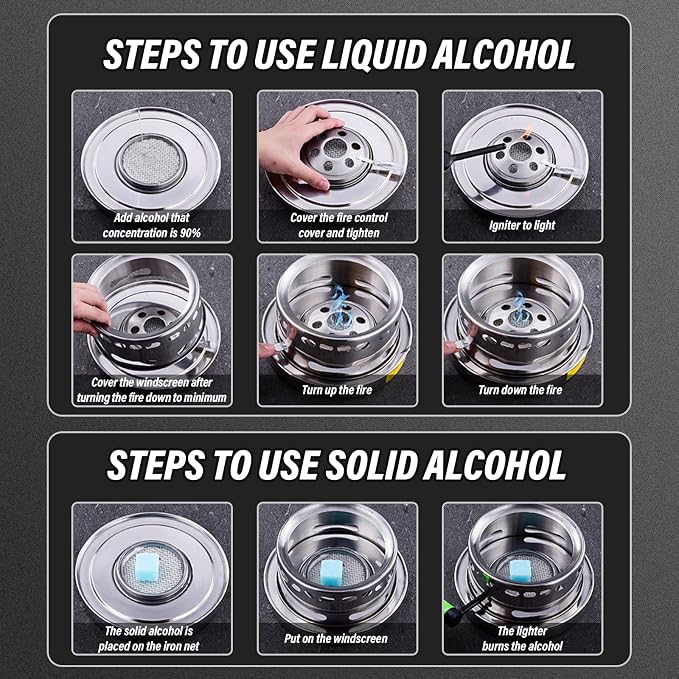 STEPS TO USE LIQUID ALCOHOL

Add alcohol that concentration is 90%

Cover the fire control cover and tighten

Igniter to light

Cover the windscreen after turning the fire down to minimum

Turn up the fire

Turn down the fire

STEPS TO USE SOLID ALCOHOL

The solid alcohol is placed on the iron net

Put on the windscreen

The lighter burns the alcohol