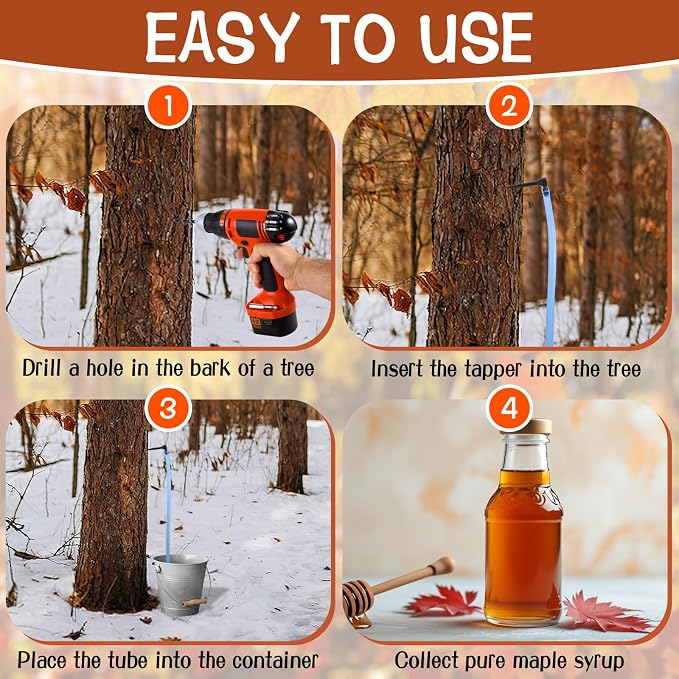 EASY TO USE

1

Drill a hole in the bark of a tree

2

Insert the tapper into the tree

3

Place the tube into the container

4

Collect pure maple syrup