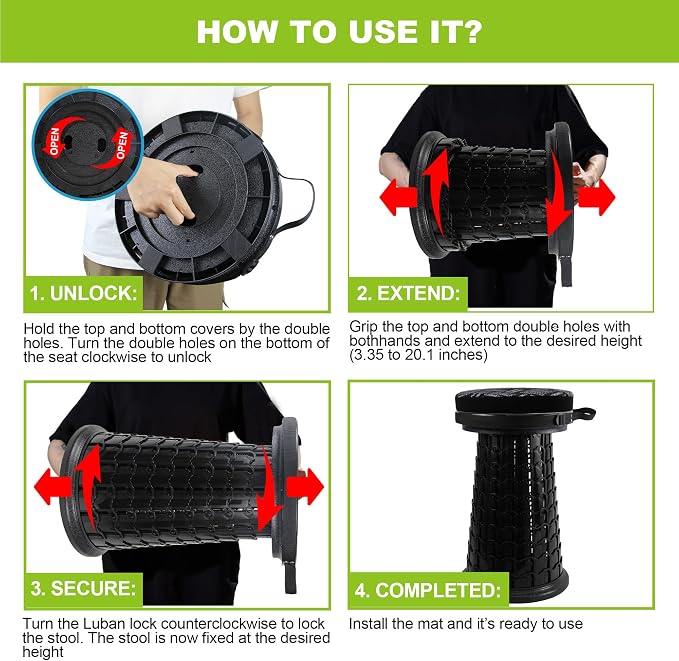 HOW TO USE IT?

OPEN
OPEN

1. UNLOCK:

Hold the top and bottom covers by the double holes. Turn the double holes on the bottom of the seat clockwise to unlock

2. EXTEND:

Grip the top and bottom double holes with bothhands and extend to the desired height (3.35 to 20.1 inches)

3. SECURE:

Turn the Luban lock counterclockwise to lock the stool. The stool is now fixed at the desired height

4. COMPLETED:

Install the mat and it's ready to use