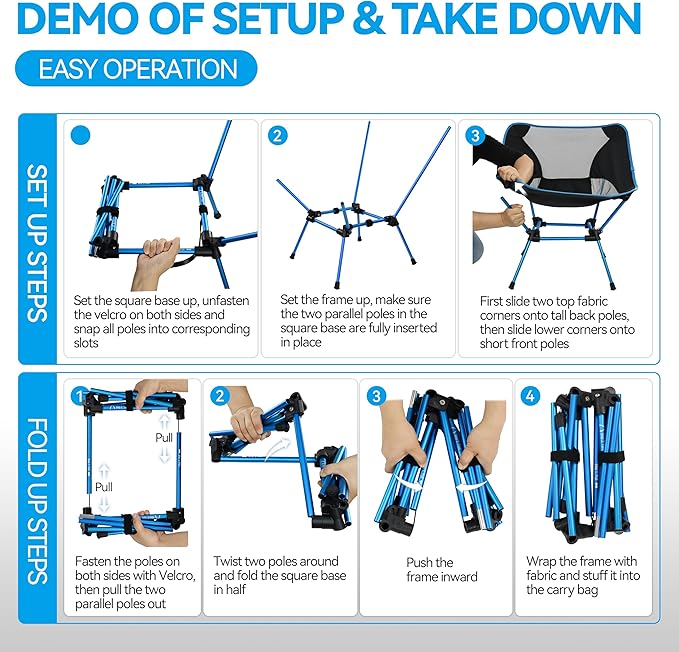 DEMO OF SETUP & TAKE DOWN

EASY OPERATION

SET UP STEPS

Set the square base up, unfasten the velcro on both sides and snap all poles into corresponding slots

2

Set the frame up, make sure the two parallel poles in the square base are fully inserted in place

3

First slide two top fabric corners onto tall back poles, then slide lower corners onto short front poles

FOLD UP STEPS

1

Pull

Pull

Fasten the poles on both sides with Velcro, then pull the two parallel poles out

2

Twist two poles around and fold the square base in half

3

Push the frame inward

4

Wrap the frame with fabric and stuff it into the carry bag