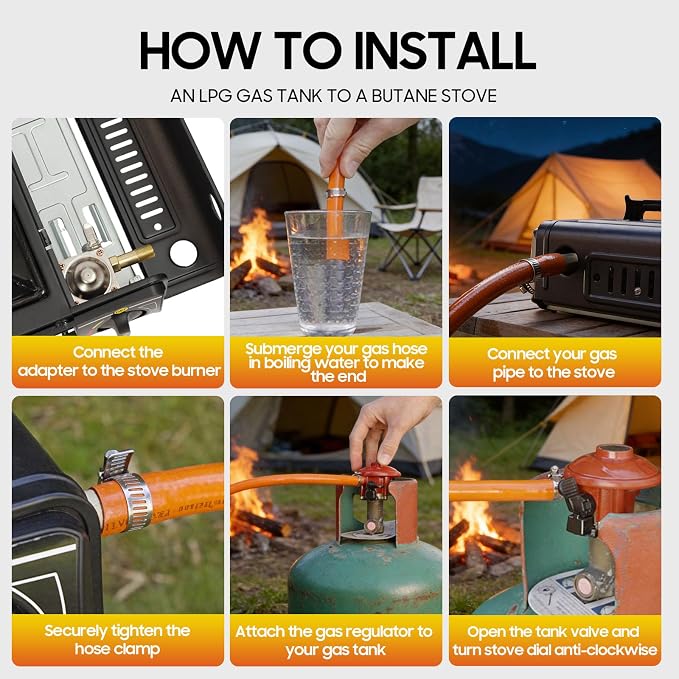 HOW TO INSTALL

AN LPG GAS TANK TO A BUTANE STOVE

Connect the adapter to the stove burner

Submerge your gas hose in boiling water to make the end

Connect your gas pipe to the stove

Securely tighten the hose clamp

Attach the gas regulator to your gas tank

Open the tank valve and turn stove dial anti-clockwise