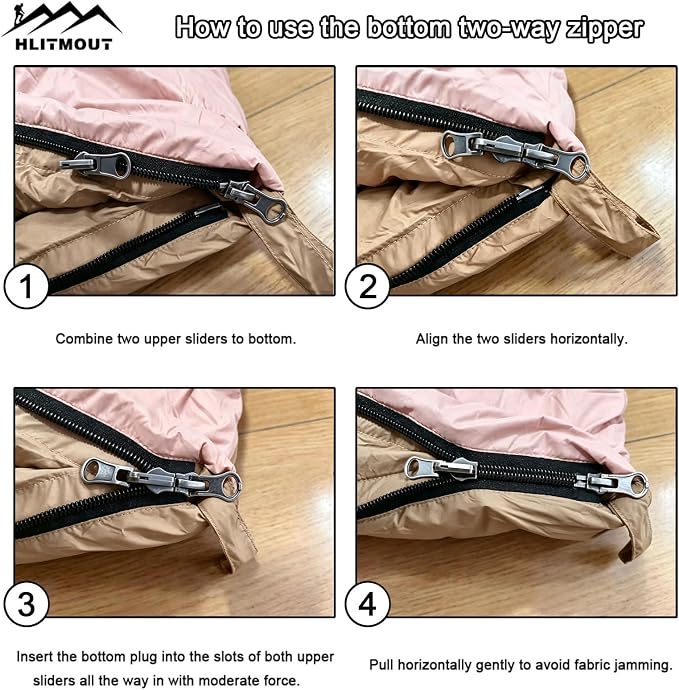 HLITMOUT

How to use the bottom two-way zipper

1

Combine two upper sliders to bottom.

2

Align the two sliders horizontally.

3

Insert the bottom plug into the slots of both upper sliders all the way in with moderate force.

4

Pull horizontally gently to avoid fabric jamming.