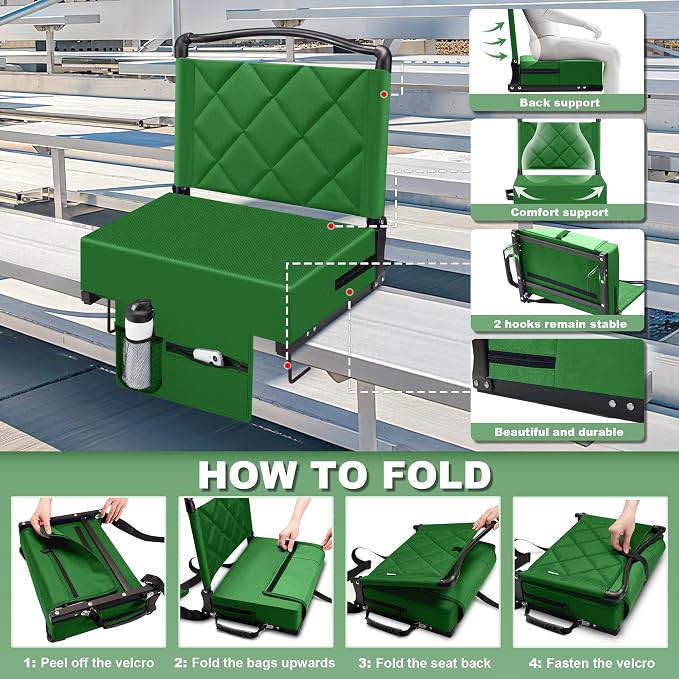 Back support

Comfort support

2 hooks remain stable

Beautiful and durable

HOW TO FOLD

1: Peel off the velcro

2: Fold the bags upwards

3: Fold the seat back

4: Fasten the velcro