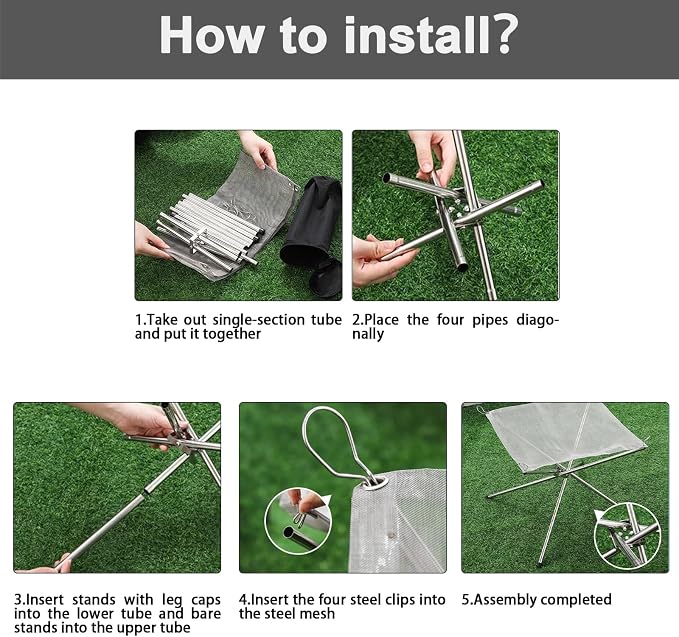 How to install?

1.Take out single-section tube and put it together

2.Place the four pipes diagonally

3.Insert stands with leg caps into the lower tube and bare stands into the upper tube

4.Insert the four steel clips into the steel mesh

5.Assembly completed