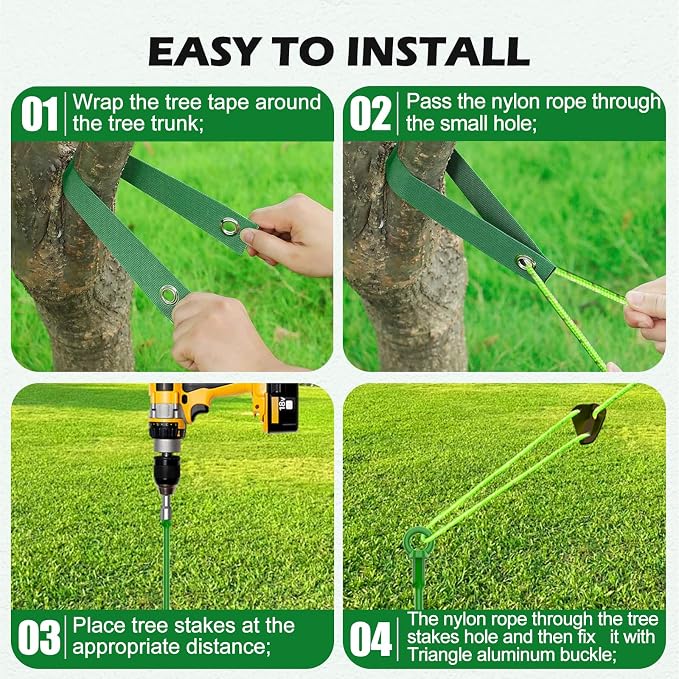 EASY TO INSTALL

01 Wrap the tree tape around the tree trunk;

02 Pass the nylon rope through the small hole;

18V

03 Place tree stakes at the appropriate distance;

04 The nylon rope through the tree stakes hole and then fix it with Triangle aluminum buckle;