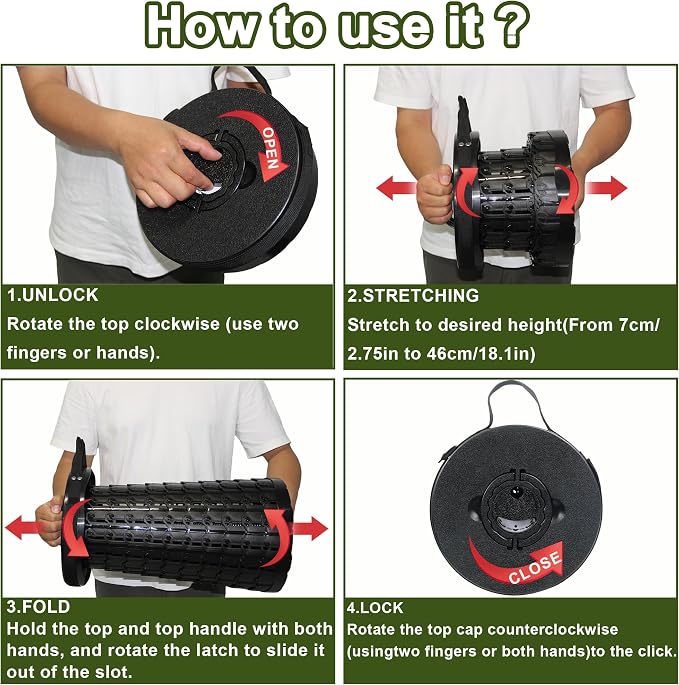 How to use it ?

OPEN

1.UNLOCK
Rotate the top clockwise (use two fingers or hands).

2.STRETCHING
Stretch to desired height(From 7cm/ 2.75in to 46cm/18.1in)

3.FOLD
Hold the top and top handle with both hands, and rotate the latch to slide it out of the slot.

CLOSE

4.LOCK
Rotate the top cap counterclockwise (usingtwo fingers or both hands)to the click.