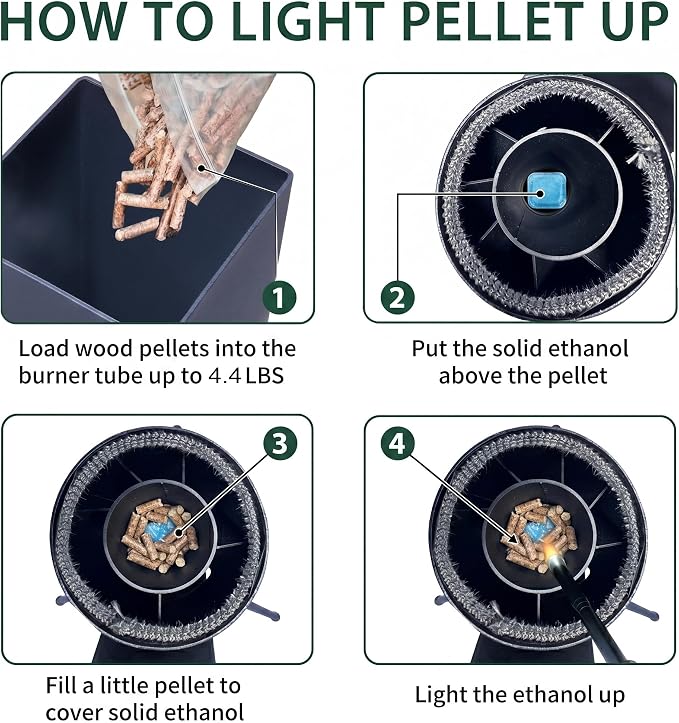 HOW TO LIGHT PELLET UP

1

Load wood pellets into the burner tube up to 4.4 LBS

2

Put the solid ethanol above the pellet

3

Fill a little pellet to cover solid ethanol

4

Light the ethanol up