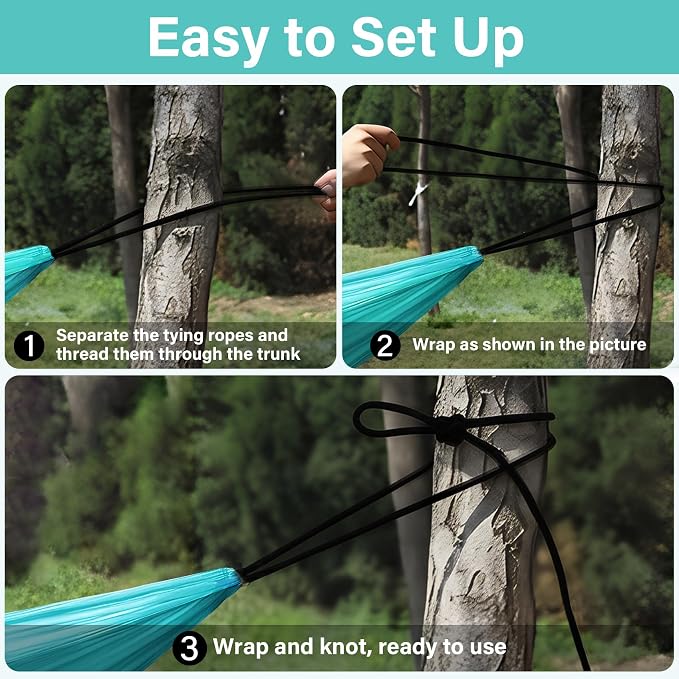 Easy to Set Up

1 Separate the tying ropes and thread them through the trunk

2 Wrap as shown in the picture

3 Wrap and knot, ready to use