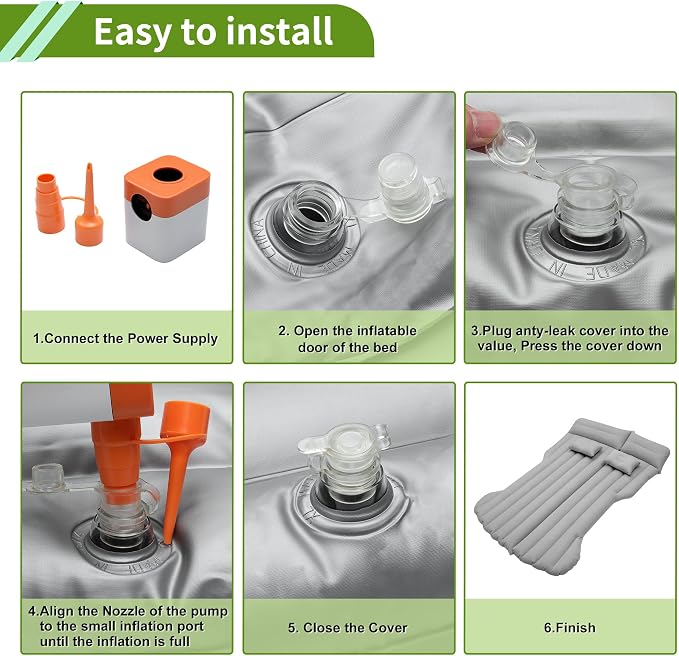 Easy to install

1.Connect the Power Supply

2. Open the inflatable door of the bed

3.Plug anty-leak cover into the value, Press the cover down

4.Align the Nozzle of the pump to the small inflation port until the inflation is full

5. Close the Cover

6.Finish