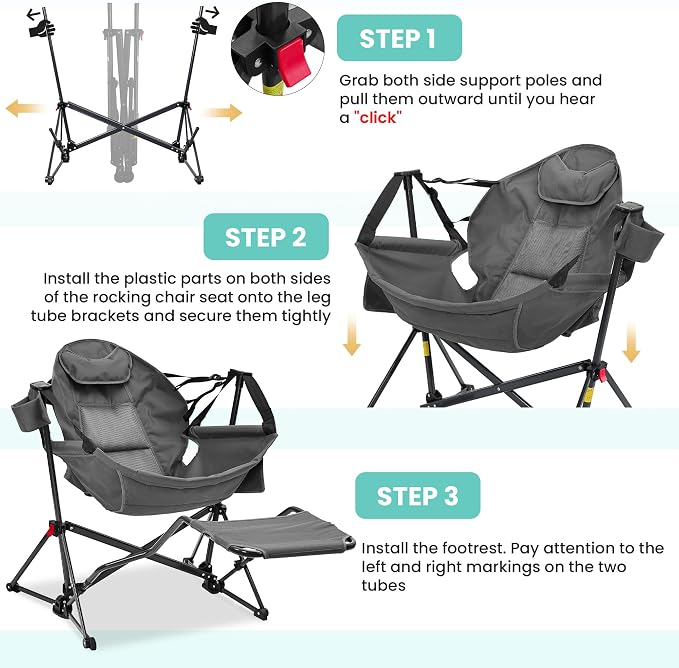 STEP 1

Grab both side support poles and pull them outward until you hear a "click"

STEP 2

Install the plastic parts on both sides of the rocking chair seat onto the leg tube brackets and secure them tightly

STEP 3

Install the footrest. Pay attention to the left and right markings on the two tubes