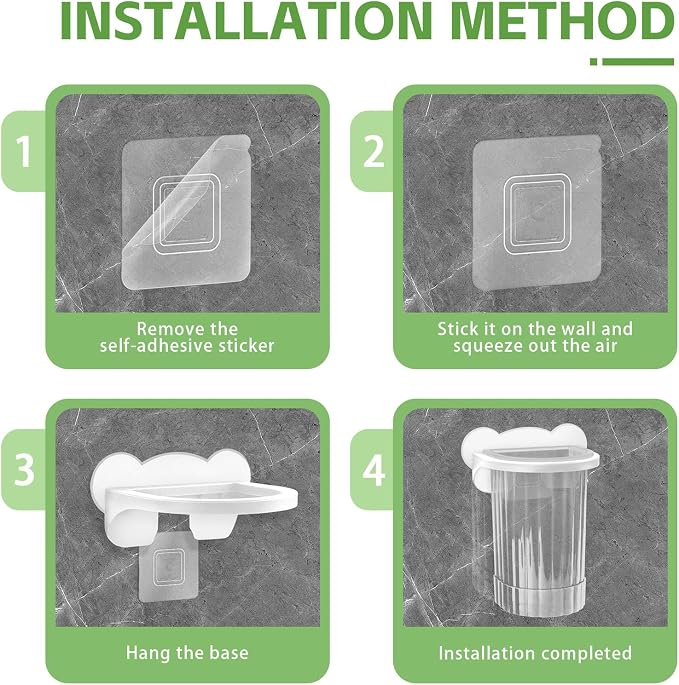 INSTALLATION METHOD

1

Remove the self-adhesive sticker

2

Stick it on the wall and squeeze out the air

3

Hang the base

4

Installation completed