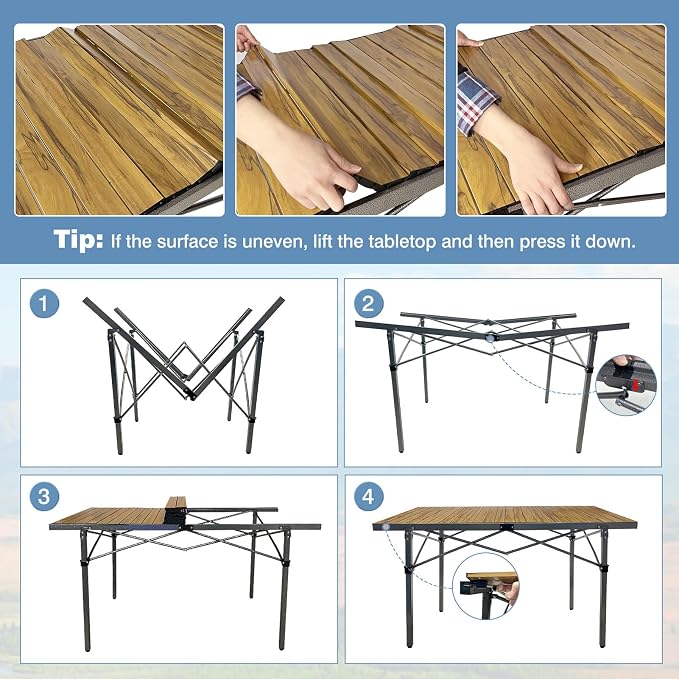 Tip: If the surface is uneven, lift the tabletop and then press it down.

1

2

3

4