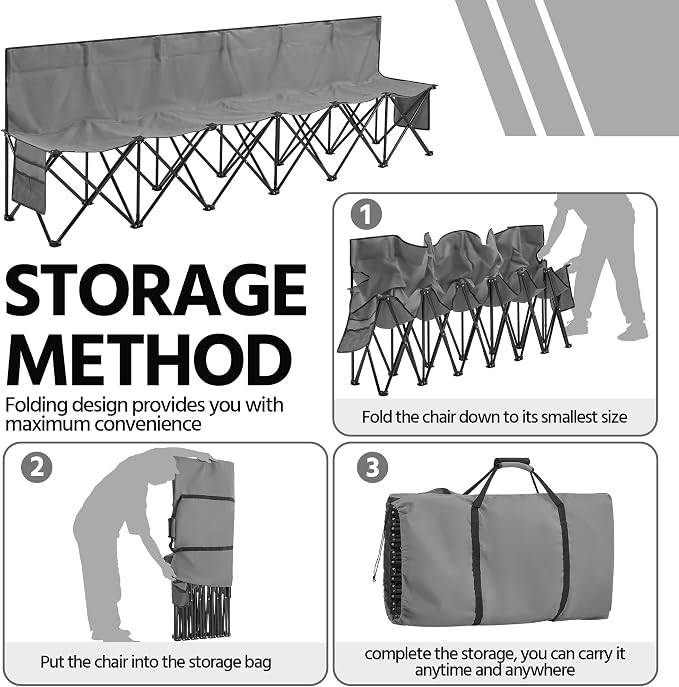 STORAGE METHOD

Folding design provides you with maximum convenience

1

Fold the chair down to its smallest size

2

Put the chair into the storage bag

3

complete the storage, you can carry it anytime and anywhere