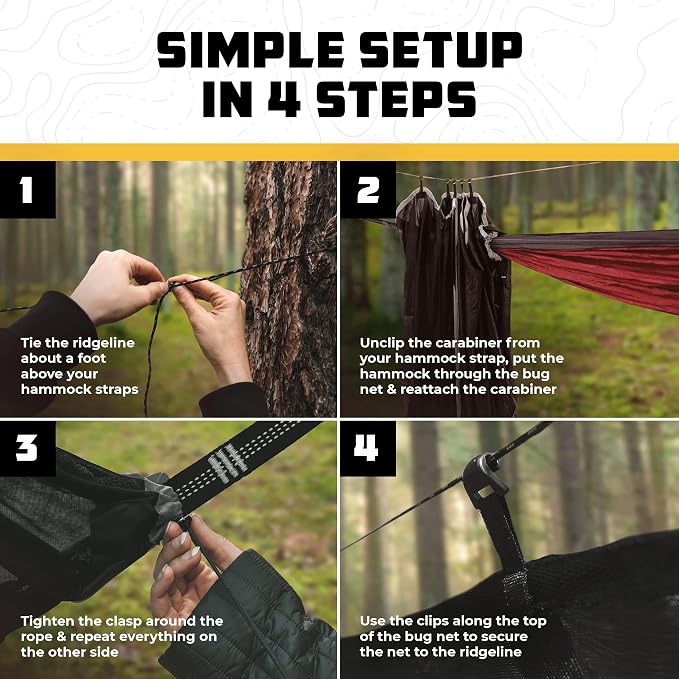 SIMPLE SETUP IN 4 STEPS

1

Tie the ridgeline about a foot above your hammock straps

2

Unclip the carabiner from your hammock strap, put the hammock through the bug net & reattach the carabiner

3

Tighten the clasp around the rope & repeat everything on the other side

4

Use the clips along the top of the bug net to secure the net to the ridgeline