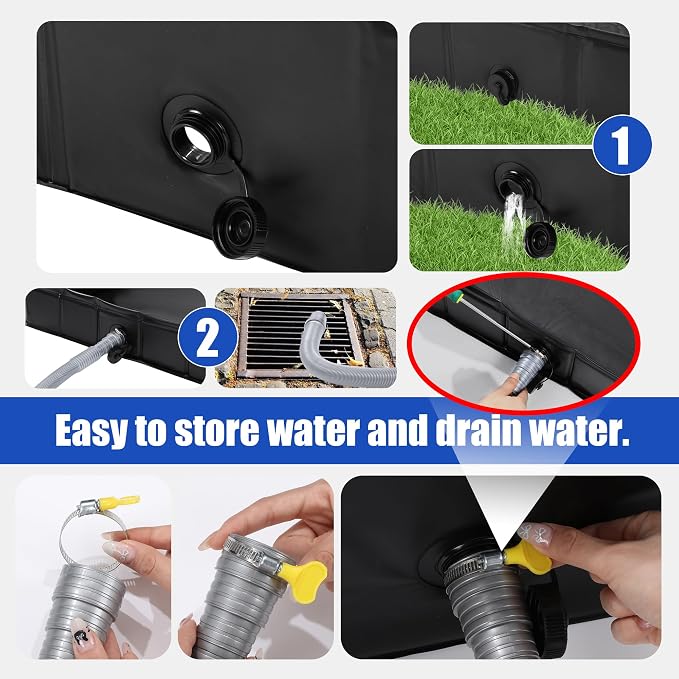 1

2

Easy to store water and drain water.