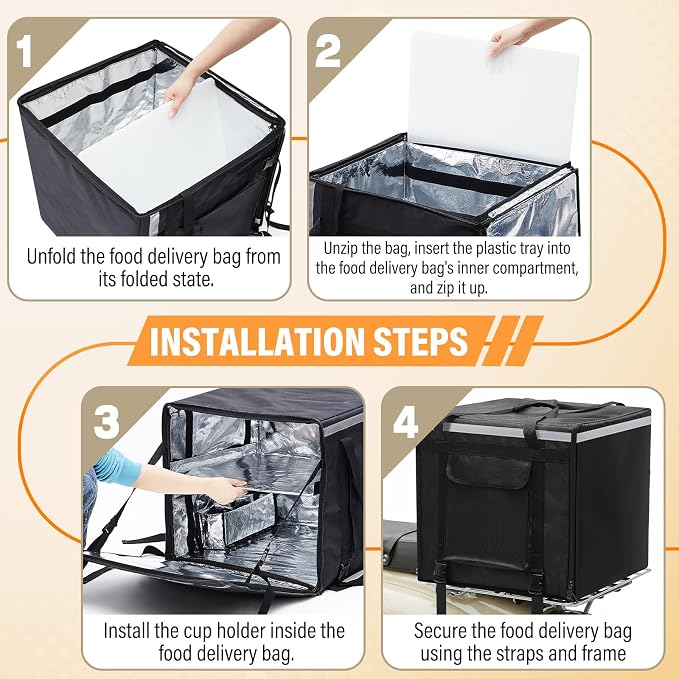 1

Unfold the food delivery bag from its folded state.

2

Unzip the bag, insert the plastic tray into the food delivery bag's inner compartment, and zip it up.

INSTALLATION STEPS

3

Install the cup holder inside the food delivery bag.

4

Secure the food delivery bag using the straps and frame