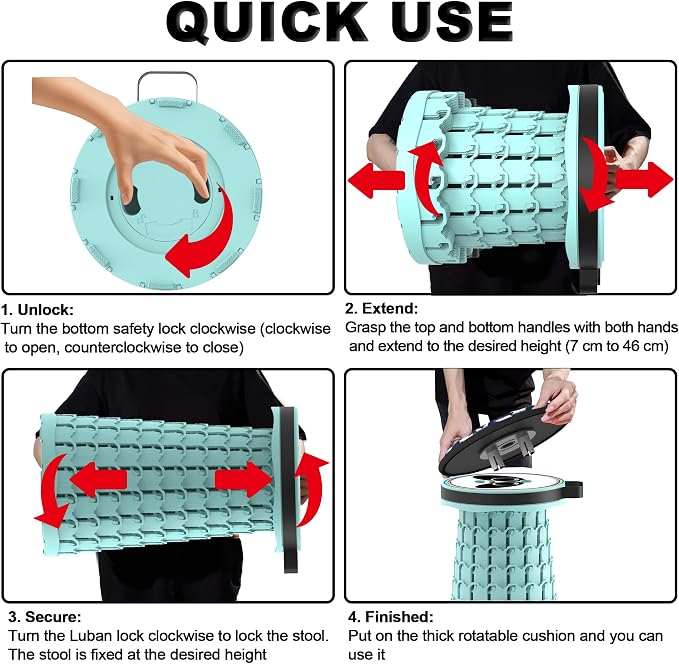 QUICK USE

1. Unlock:
Turn the bottom safety lock clockwise (clockwise to open, counterclockwise to close)

2. Extend:
Grasp the top and bottom handles with both hands and extend to the desired height (7 cm to 46 cm)

3. Secure:
Turn the Luban lock clockwise to lock the stool. The stool is fixed at the desired height

4. Finished:
Put on the thick rotatable cushion and you can use it