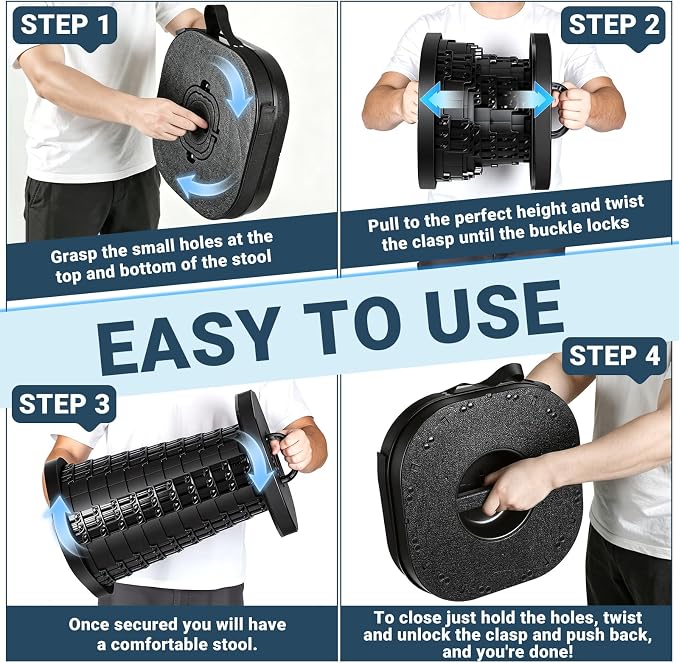 STEP 1

Grasp the small holes at the top and bottom of the stool

STEP 2

Pull to the perfect height and twist the clasp until the buckle locks

EASY TO USE

STEP 3

Once secured you will have a comfortable stool.

STEP 4

To close just hold the holes, twist and unlock the clasp and push back, and you're done!