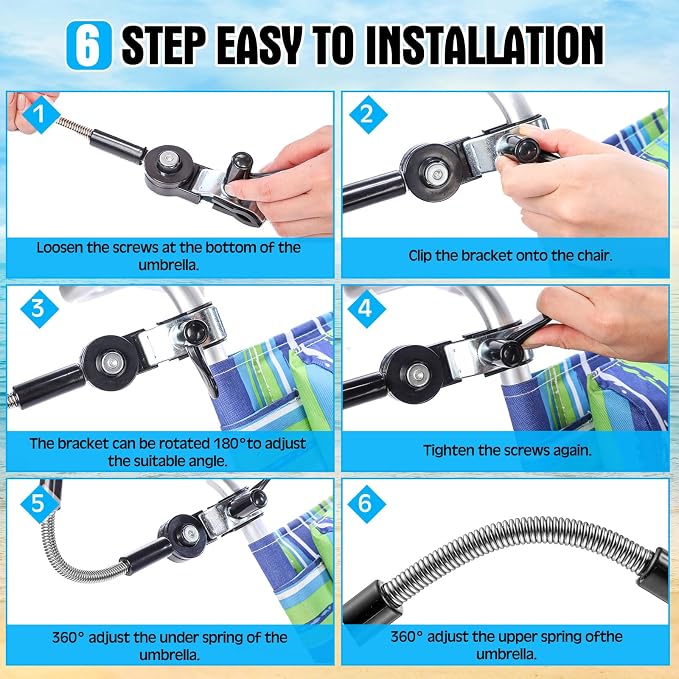 6 STEP EASY TO INSTALLATION

1

Loosen the screws at the bottom of the umbrella.

2

Clip the bracket onto the chair.

3

The bracket can be rotated 180°to adjust the suitable angle.

4

Tighten the screws again.

5

360° adjust the under spring of the umbrella.

6

360° adjust the upper spring ofthe umbrella.