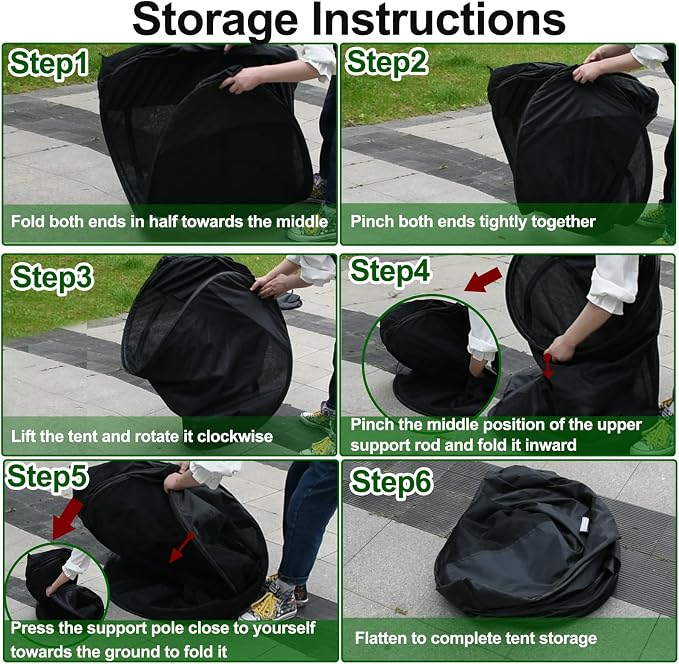 Storage Instructions

Step1

Fold both ends in half towards the middle

Step2

Pinch both ends tightly together

Step3

Lift the tent and rotate it clockwise

Step4

Pinch the middle position of the upper support rod and fold it inward

Step5

Press the support pole close to yourself towards the ground to fold it

Step6

Flatten to complete tent storage