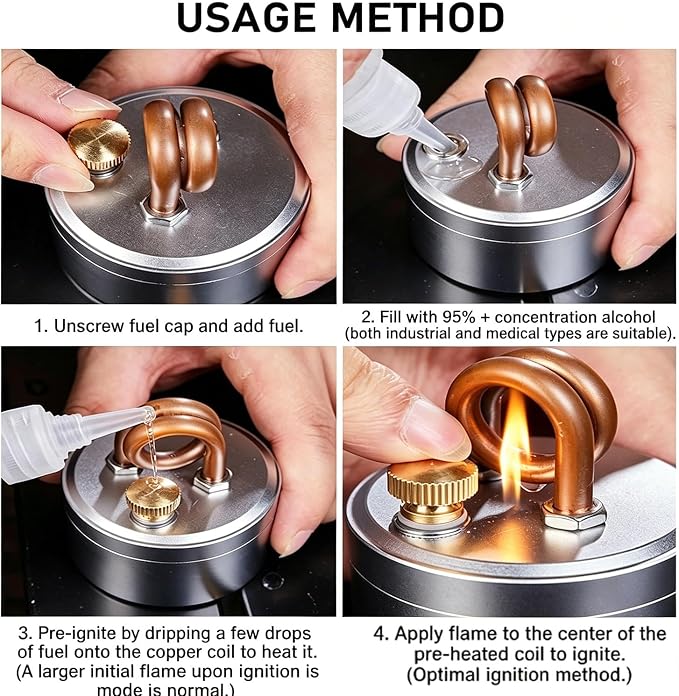 USAGE METHOD

1. Unscrew fuel cap and add fuel.

2. Fill with 95% + concentration alcohol (both industrial and medical types are suitable).

3. Pre-ignite by dripping a few drops of fuel onto the copper coil to heat it. (A larger initial flame upon ignition is mode is normal.)

4. Apply flame to the center of the pre-heated coil to ignite. (Optimal ignition method.)