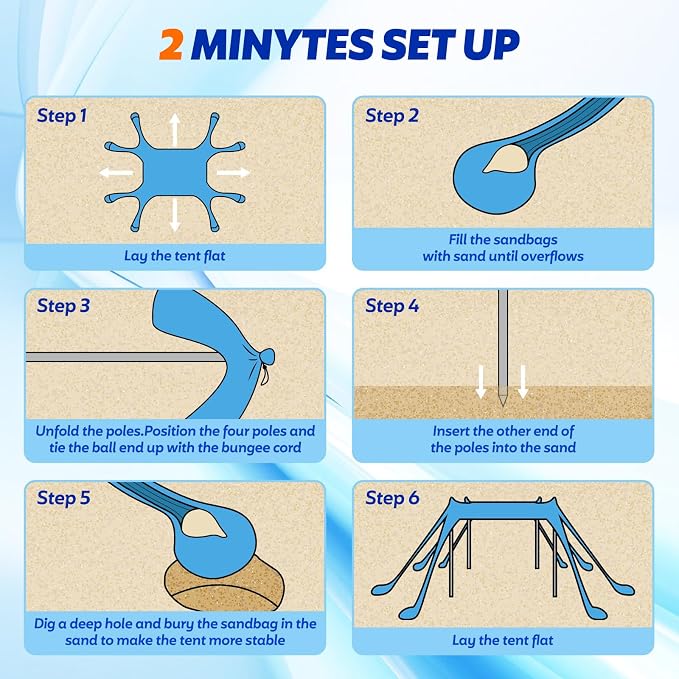 2 MINYTES SET UP

Step 1

Lay the tent flat

Step 2

Fill the sandbags with sand until overflows

Step 3

Unfold the poles.Position the four poles and tie the ball end up with the bungee cord

Step 4

Insert the other end of the poles into the sand

Step 5

Dig a deep hole and bury the sandbag in the sand to make the tent more stable

Step 6

Lay the tent flat