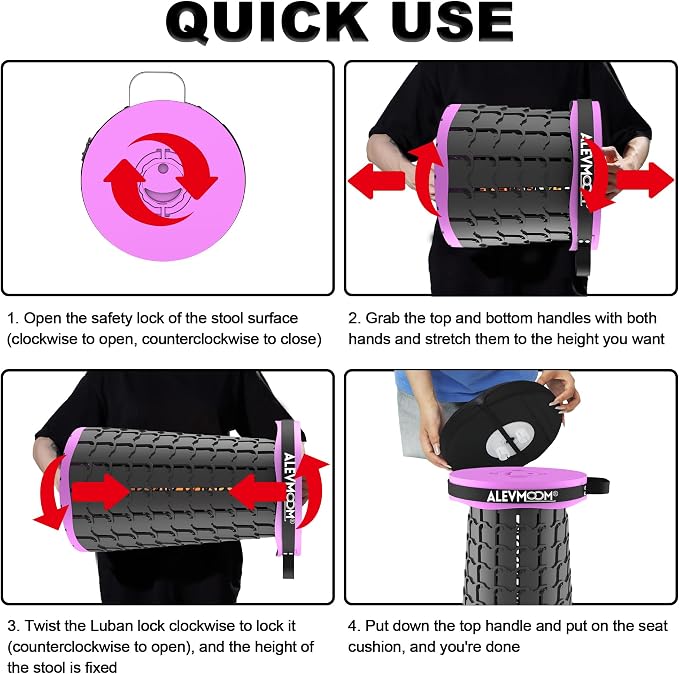 QUICK USE

ALEVMOOM

1. Open the safety lock of the stool surface (clockwise to open, counterclockwise to close)

2. Grab the top and bottom handles with both hands and stretch them to the height you want

ALEVMOOM

ALEVMOOM®

3. Twist the Luban lock clockwise to lock it (counterclockwise to open), and the height of the stool is fixed

4. Put down the top handle and put on the seat cushion, and you're done