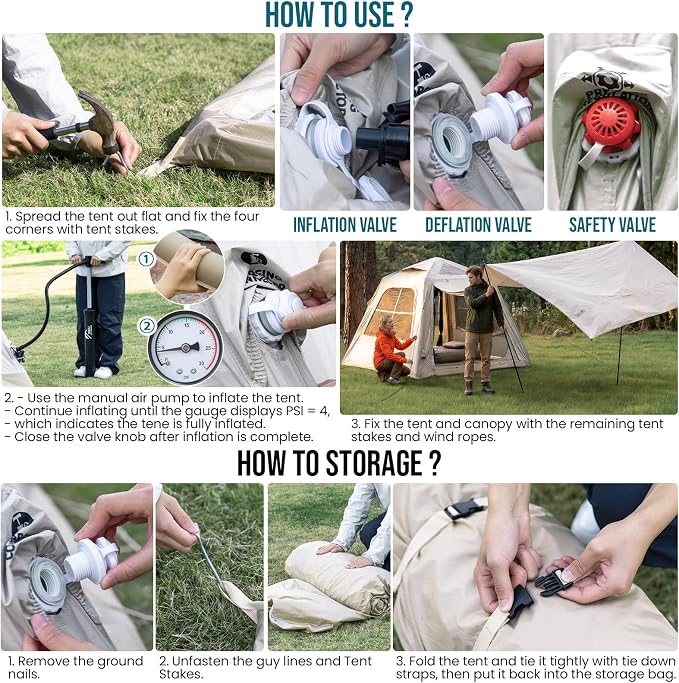 HOW TO USE ?

1. Spread the tent out flat and fix the four corners with tent stakes.

INFLATION VALVE

DEFLATION VALVE

SAFETY VALVE

①

②

2. - Use the manual air pump to inflate the tent.
- Continue inflating until the gauge displays PSI = 4,
- which indicates the tene is fully inflated.
- Close the valve knob after inflation is complete.

3. Fix the tent and canopy with the remaining tent stakes and wind ropes.

HOW TO STORAGE ?

1. Remove the ground nails.

2. Unfasten the guy lines and Tent Stakes.

3. Fold the tent and tie it tightly with tie down straps, then put it back into the storage bag.