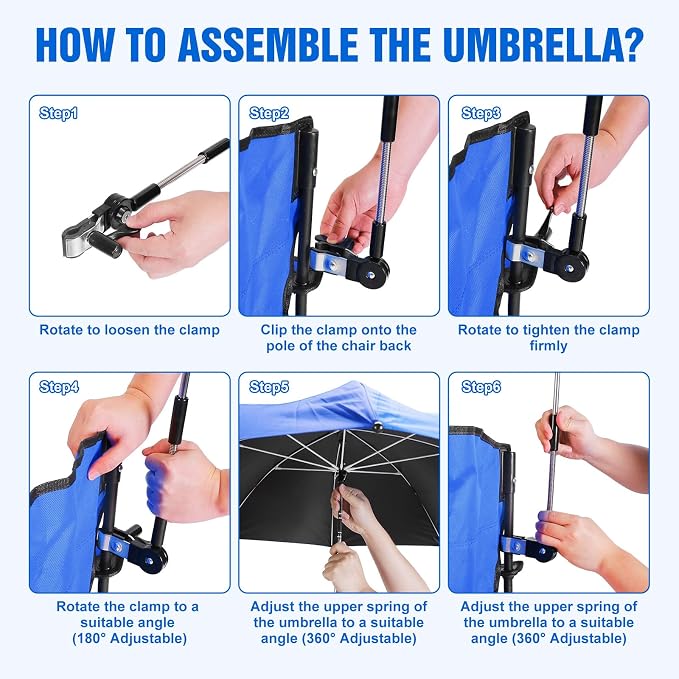 HOW TO ASSEMBLE THE UMBRELLA?

Step1

Rotate to loosen the clamp

Step2

Clip the clamp onto the pole of the chair back

Step3

Rotate to tighten the clamp firmly

Step4

Rotate the clamp to a suitable angle (180° Adjustable)

Step5

Adjust the upper spring of the umbrella to a suitable angle (360° Adjustable)

Step6

Adjust the upper spring of the umbrella to a suitable angle (360° Adjustable)