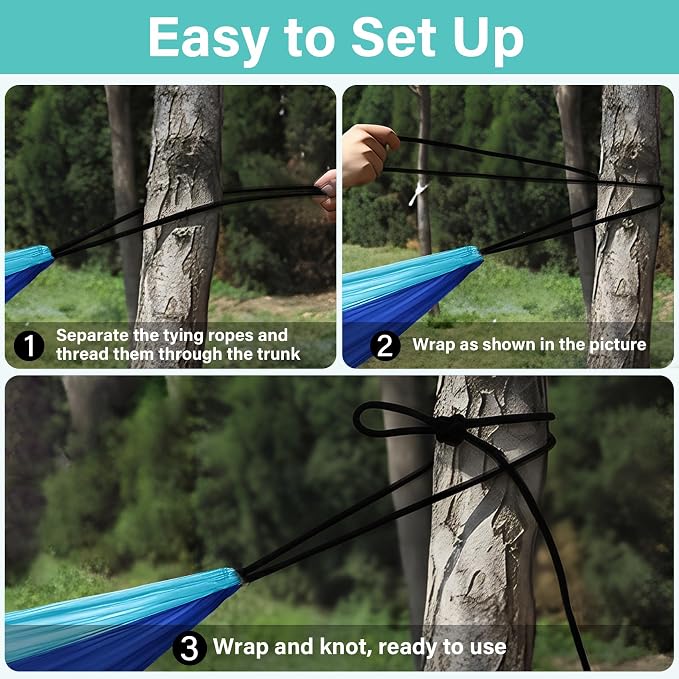 Easy to Set Up

1 Separate the tying ropes and thread them through the trunk

2 Wrap as shown in the picture

3 Wrap and knot, ready to use