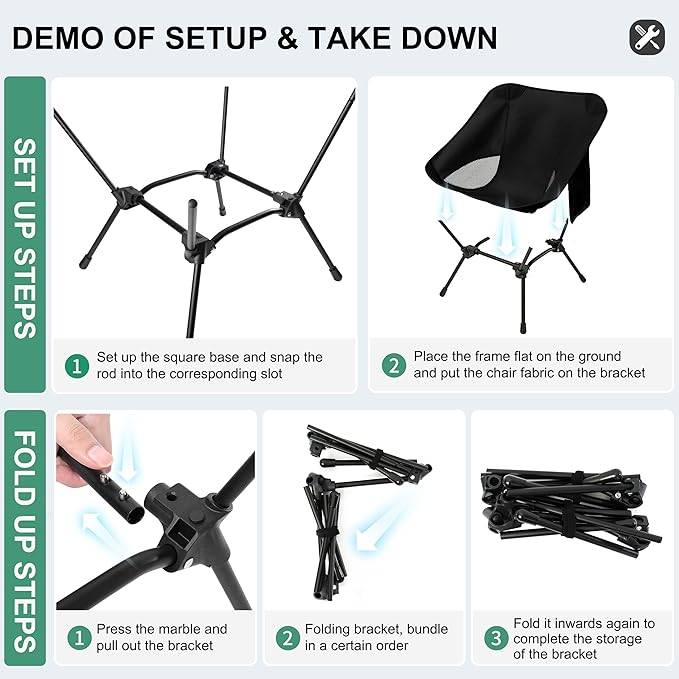 DEMO OF SETUP & TAKE DOWN

SET UP STEPS

1 Set up the square base and snap the rod into the corresponding slot

2 Place the frame flat on the ground and put the chair fabric on the bracket

FOLD UP STEPS

1 Press the marble and pull out the bracket

2 Folding bracket, bundle in a certain order

3 Fold it inwards again to complete the storage of the bracket