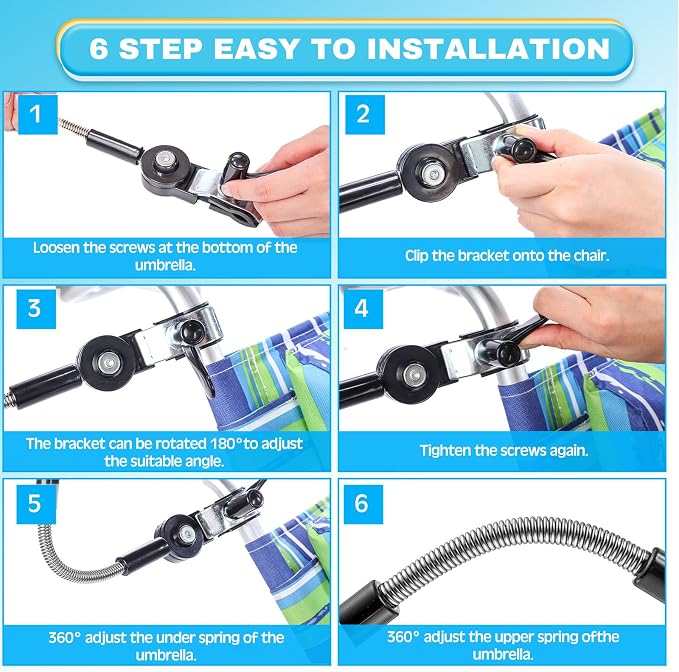 6 STEP EASY TO INSTALLATION

1

Loosen the screws at the bottom of the umbrella.

2

Clip the bracket onto the chair.

3

The bracket can be rotated 180°to adjust the suitable angle.

4

Tighten the screws again.

5

360° adjust the under spring of the umbrella.

6

360° adjust the upper spring ofthe umbrella.